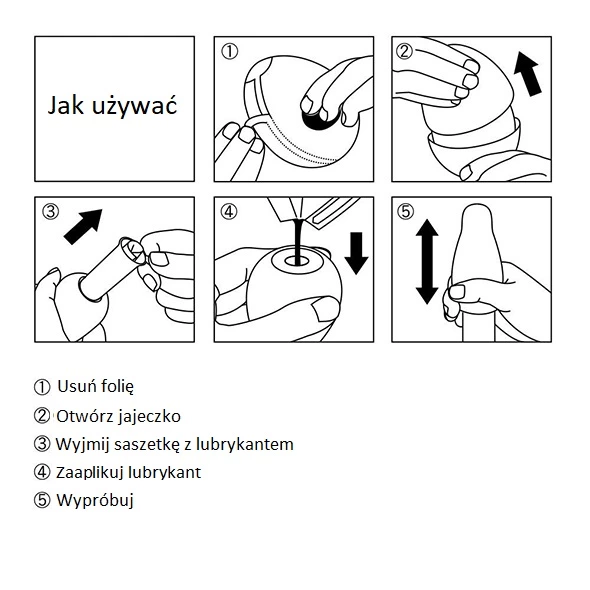 Jak używać

①

②

③

④

⑤

① Usuń folię

② Otwórz jajeczko

③ Wyjmij saszetkę z lubrykantem

④ Zaaplikuj lubrykant

⑤ Wypróbuj