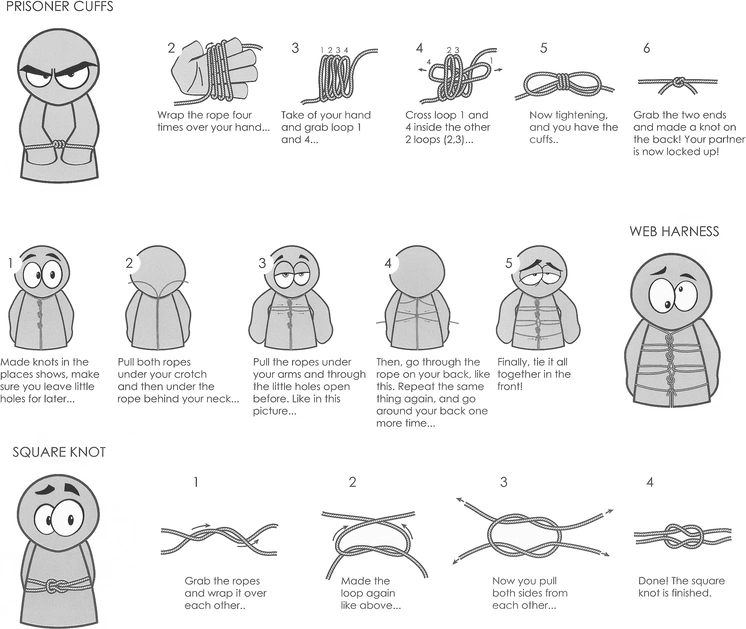 PRISONER CUFFS

2
Wrap the rope four times over your hand...

3
1 2 3 4
Take of your hand and grab loop 1 and 4...

4
2 3
4
1
Cross loop 1 and 4 inside the other 2 loops (2,3)...

5
Now tightening, and you have the cuffs..

6
Grab the two ends and made a knot on the back! Your partner is now locked up!

WEB HARNESS

1
Made knots in the places shows, make sure you leave little holes for later...

2
Pull both ropes under your crotch and then under the rope behind your neck...

3
Pull the ropes under your arms and through the little holes open before. Like in this picture...

4
Then, go through the rope on your back, like this. Repeat the same thing again, and go around your back one more time...

5
Finally, tie it all together in the front!

SQUARE KNOT

1
Grab the ropes and wrap it over each other..

2
Made the loop again like above...

3
Now you pull both sides from each other...

4
Done! The square knot is finished.