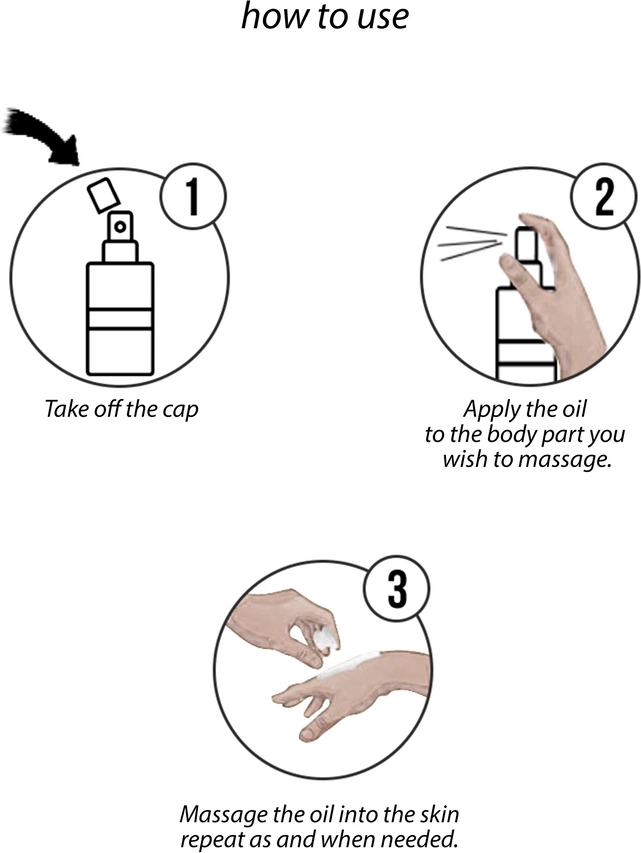 how to use

1

Take off the cap

2

Apply the oil to the body part you wish to massage.

3

Massage the oil into the skin repeat as and when needed.